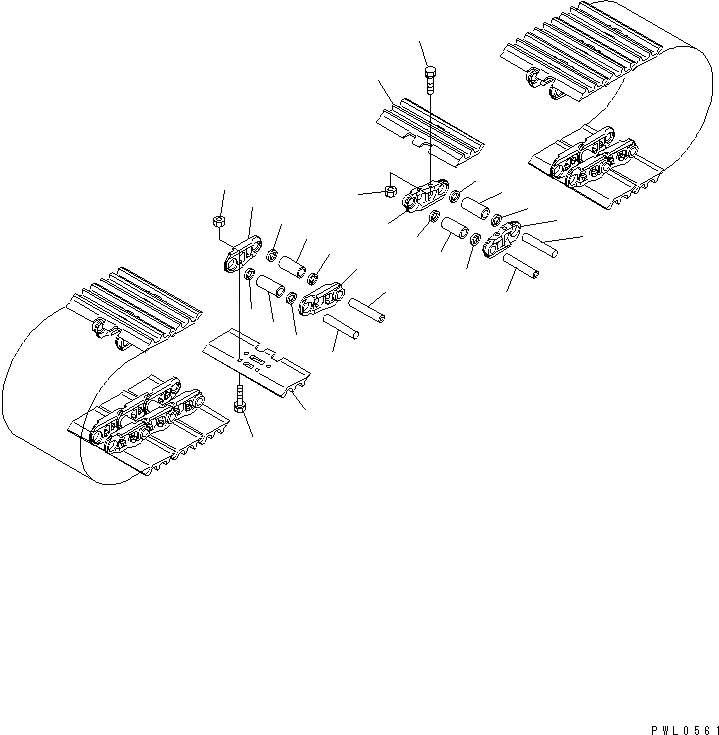 PWL0561