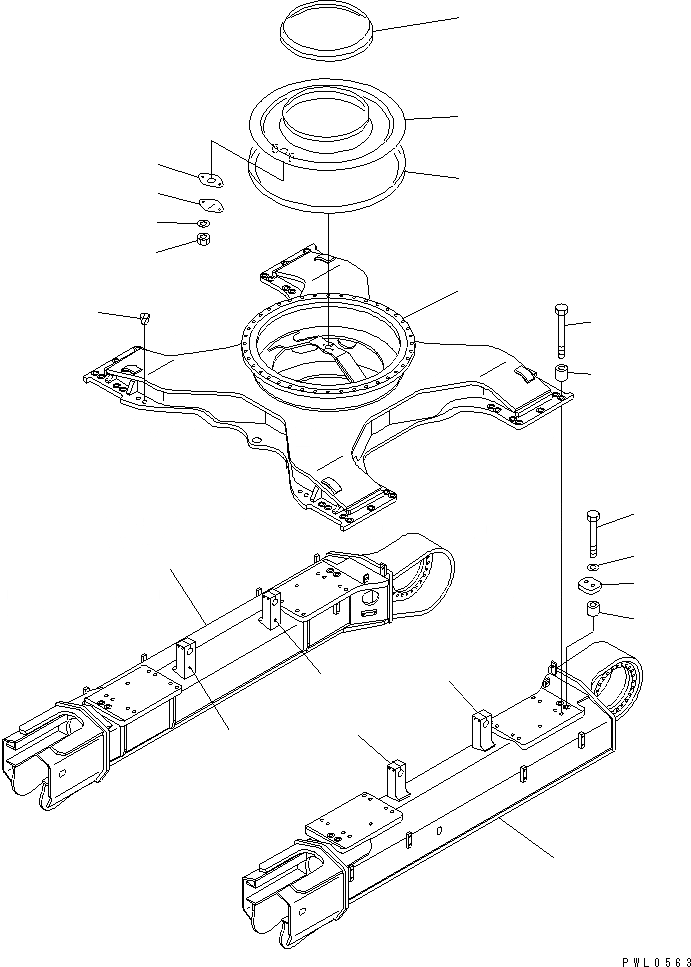 PWL0563