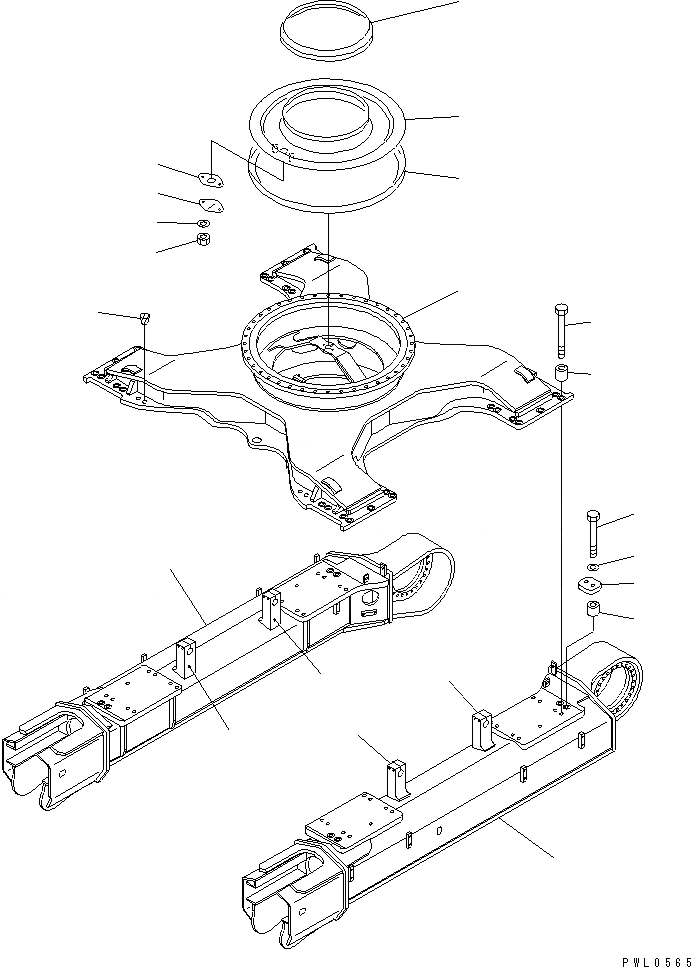 PWL0565