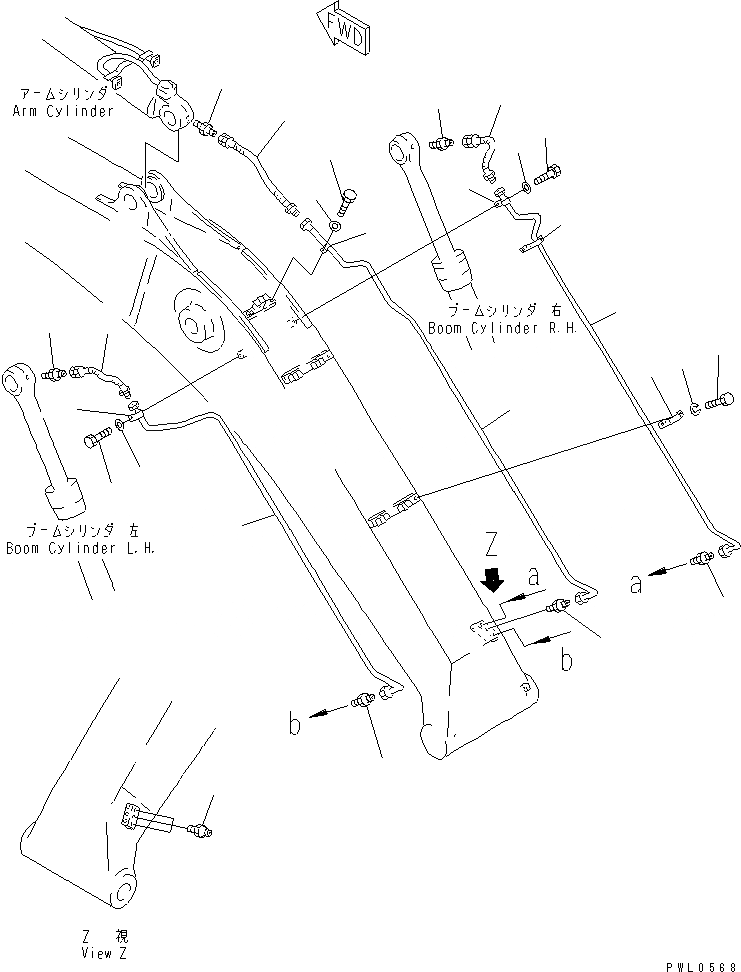 FWD

アームシリンダ
Arm Cylinder

ブームシリンダ 右
Boom Cylinder R.H.

ブームシリンダ 左
Boom Cylinder L.H.

Z

a

a

b

b

Z 視
View Z

PWL0568