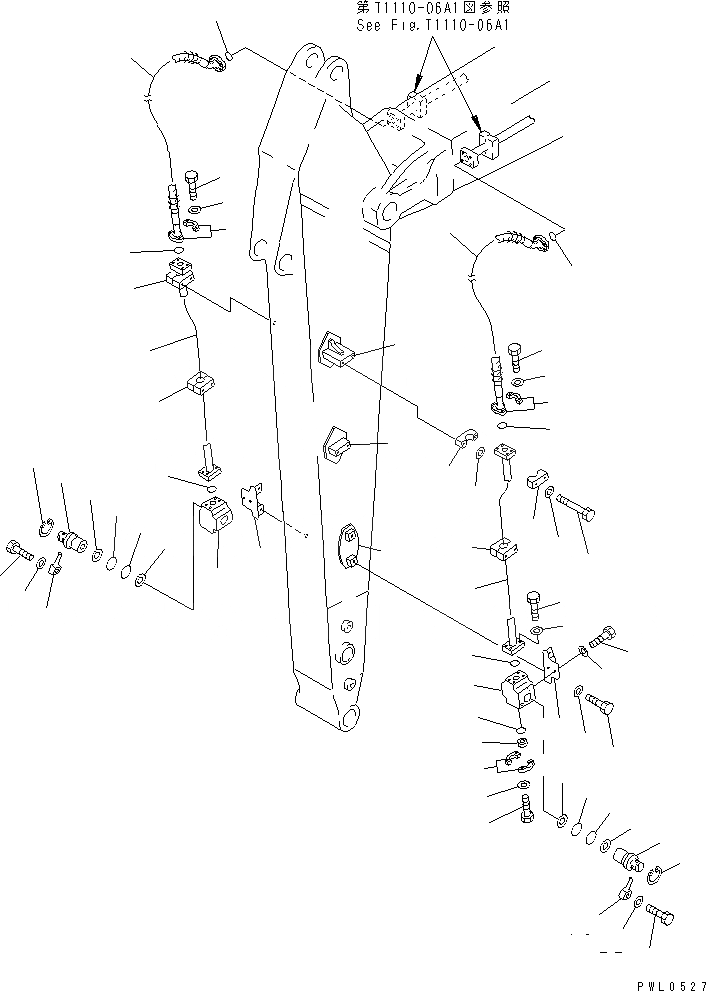 第T1110-06A1図参照
See Fig.T1110-06A1

PWL0527