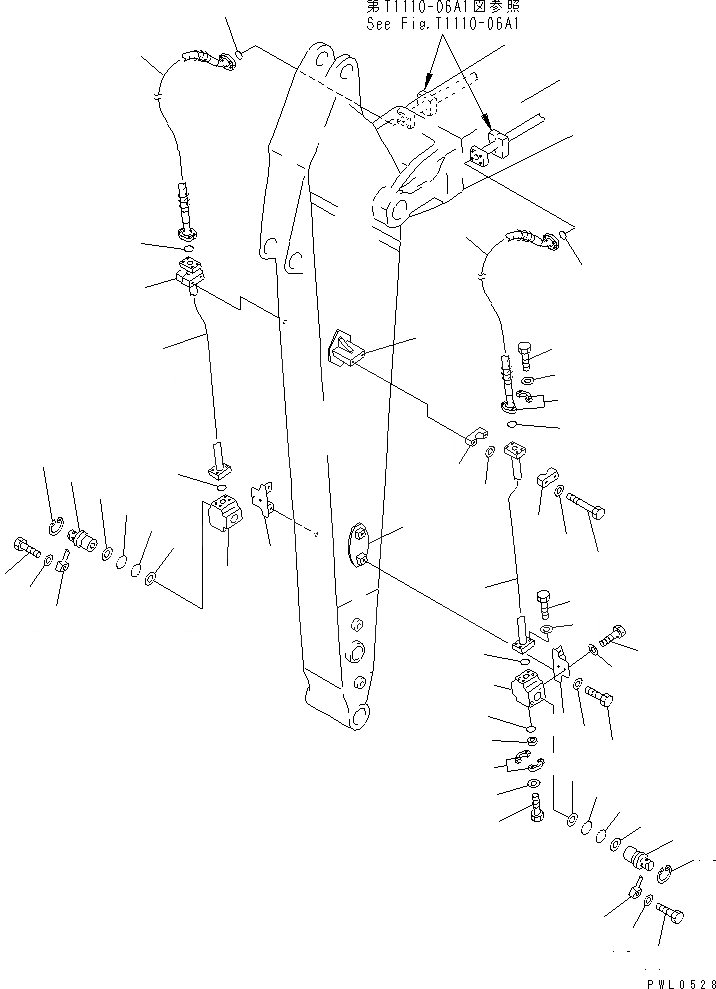 第T1110-06A1図参照
See Fig.T1110-06A1

PWL0528