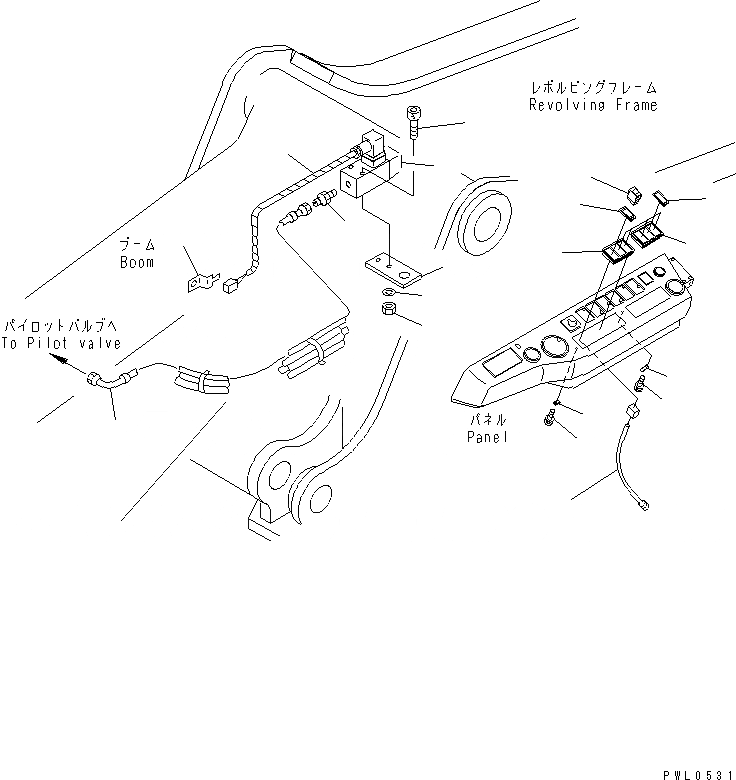 レボルビングフレーム
Revolving Frame

ブーム
Boom

パイロットバルブへ
To Pilot valve

パネル
Panel

PWL0531