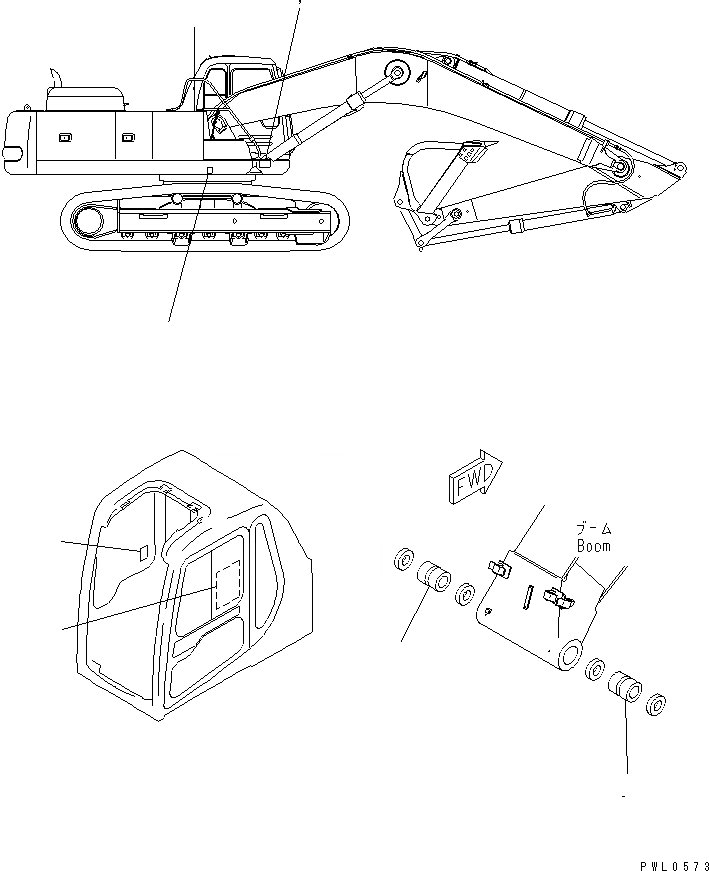 FWD

ブーム
Boom

PWL0573