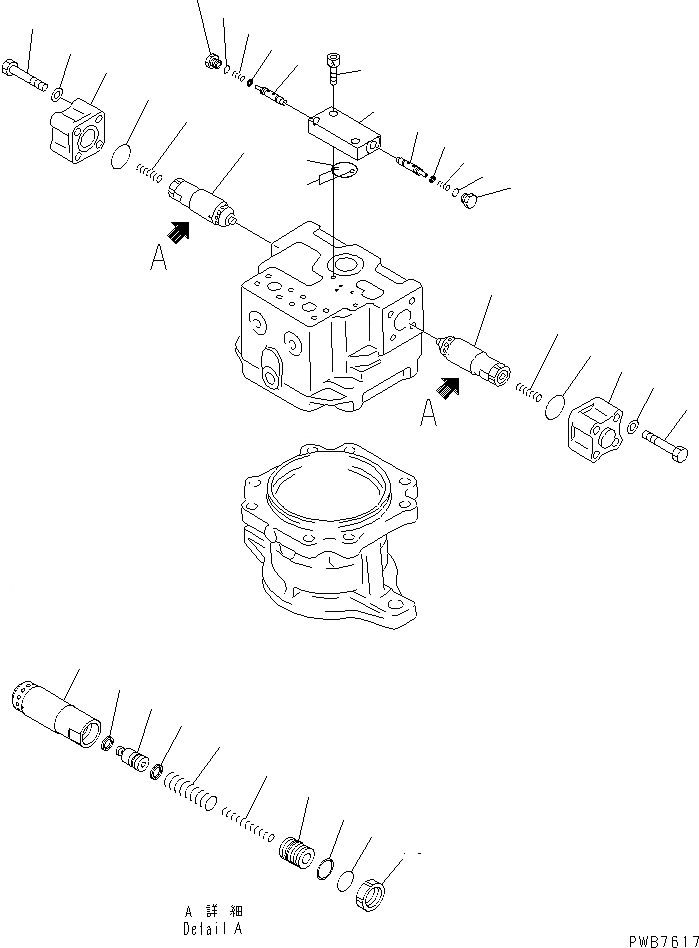 A

A

A 詳細
Detail A

PWB7617