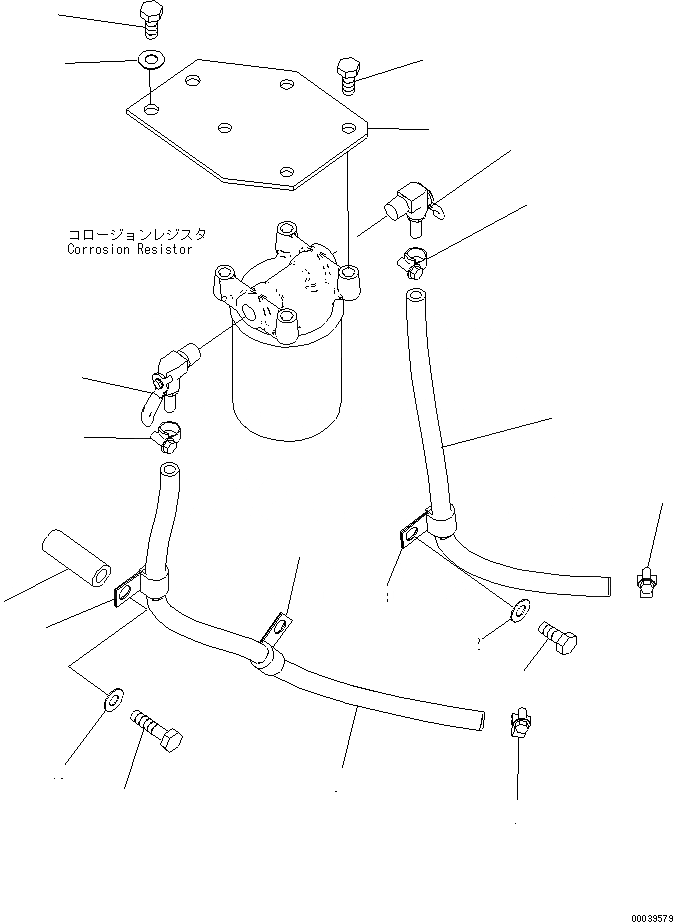 コロージョンレジスタ
Corrosion Resistor

00039579