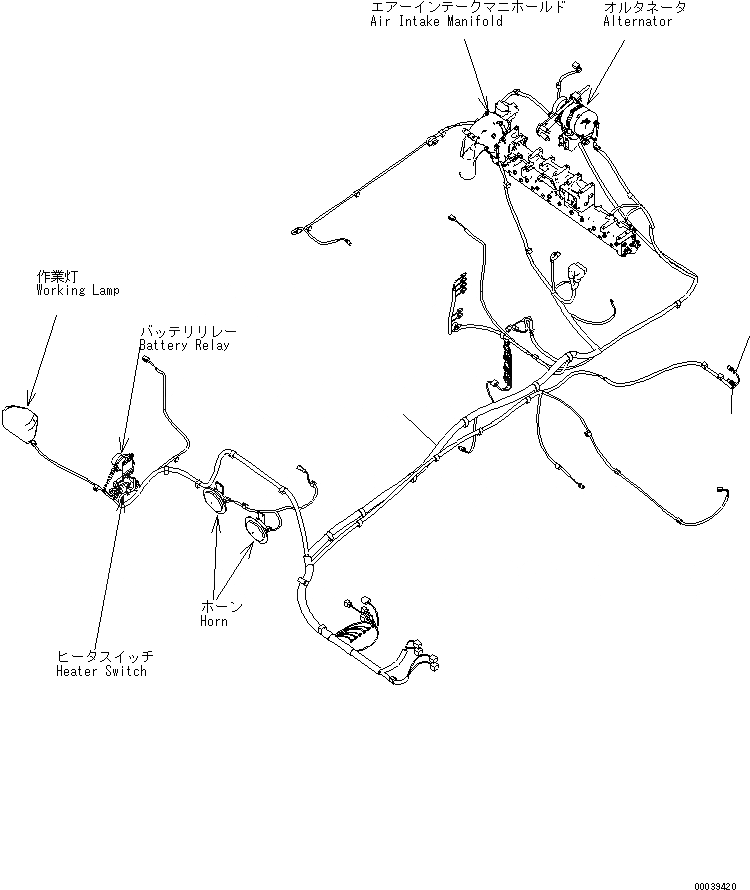 エアーインテークマニホールド
Air Intake Manifold

オルタネータ
Alternator

作業灯
Working Lamp

バッテリリレー
Battery Relay

ホーン
Horn

ヒータスイッチ
Heater Switch

00039420