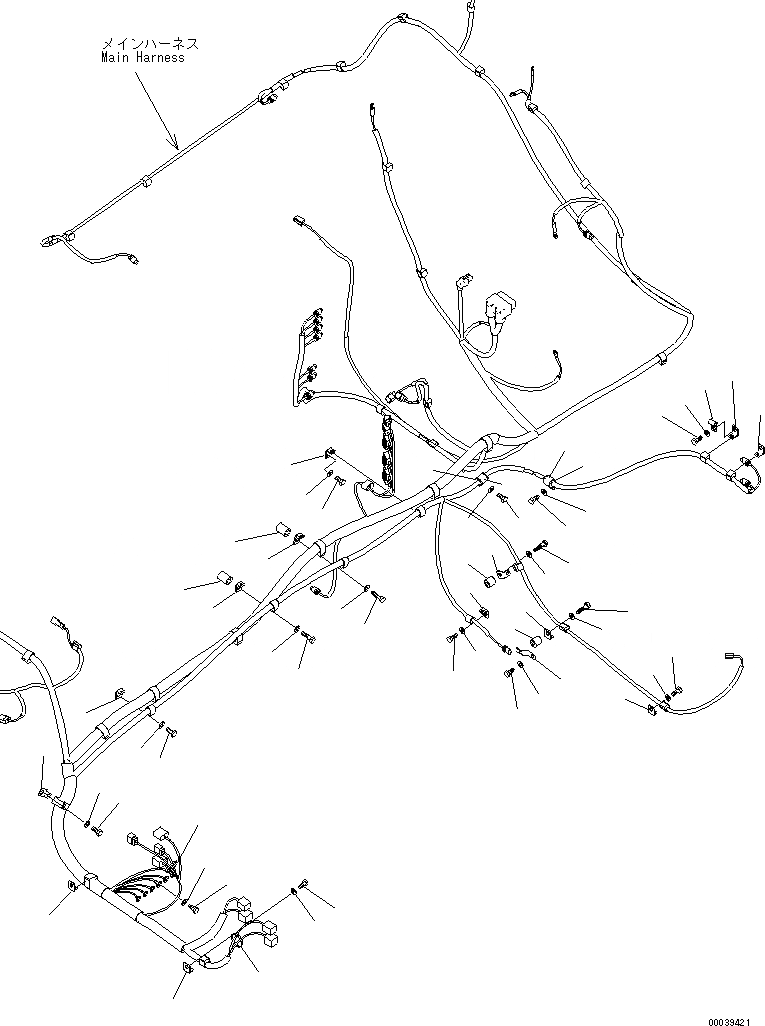 メインハーネス
Main Harness

00039421