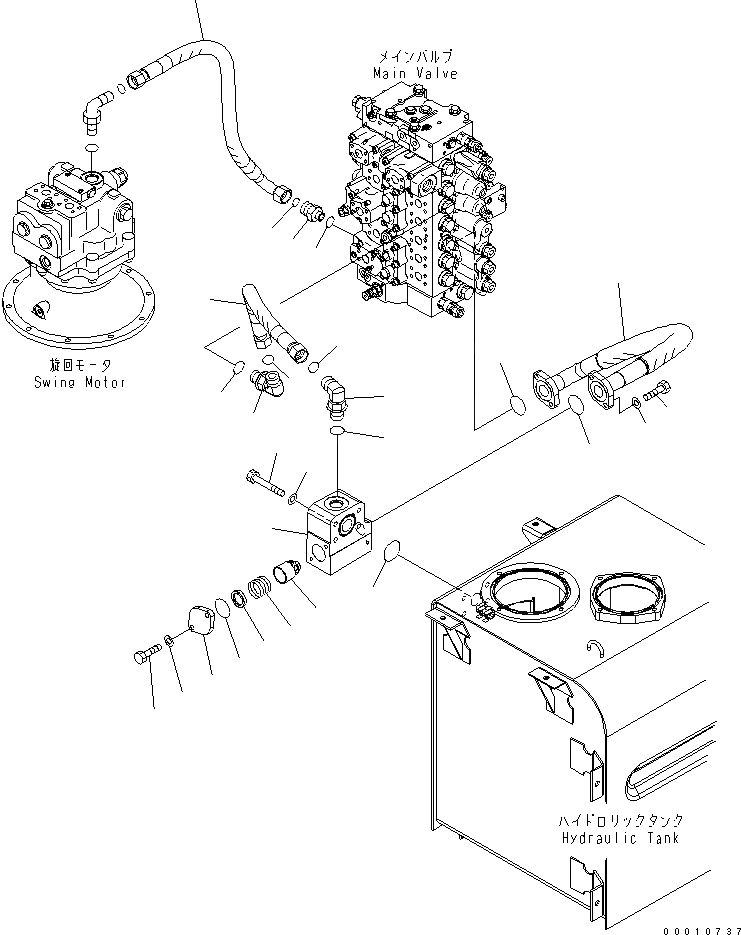 メインバルブ
Main Valve

旋回モータ
Swing Motor

ハイドロリックタンク
Hydraulic Tank

00010737