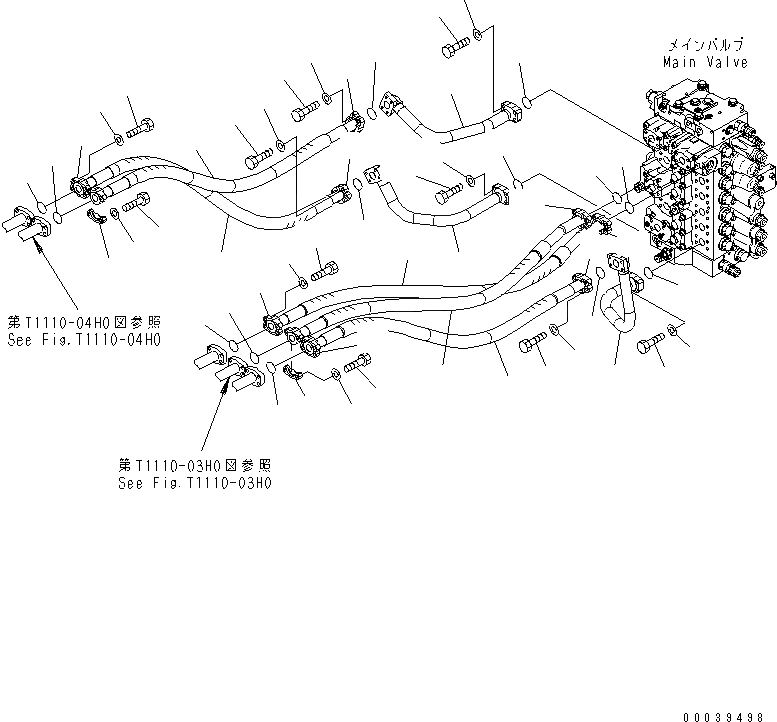 メインバルブ
Main Valve

第T1110-04H0図参照
See Fig.T1110-04H0

第T1110-03H0図参照
See Fig.T1110-03H0

00039498