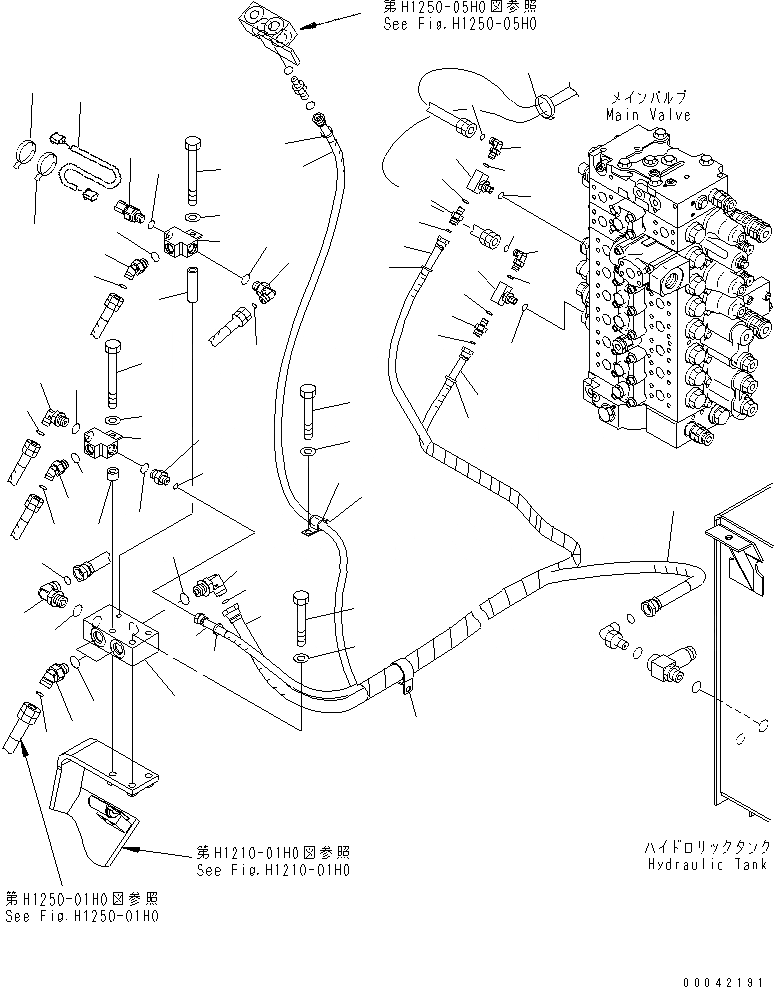 第H1250-05H0図参照
See Fig.H1250-05H0

メインバルブ
Main Valve

第H1210-01H0図参照
See Fig.H1210-01H0

第H1250-01H0図参照
See Fig.H1250-01H0

ハイドロリックタンク
Hydraulic Tank

00042191