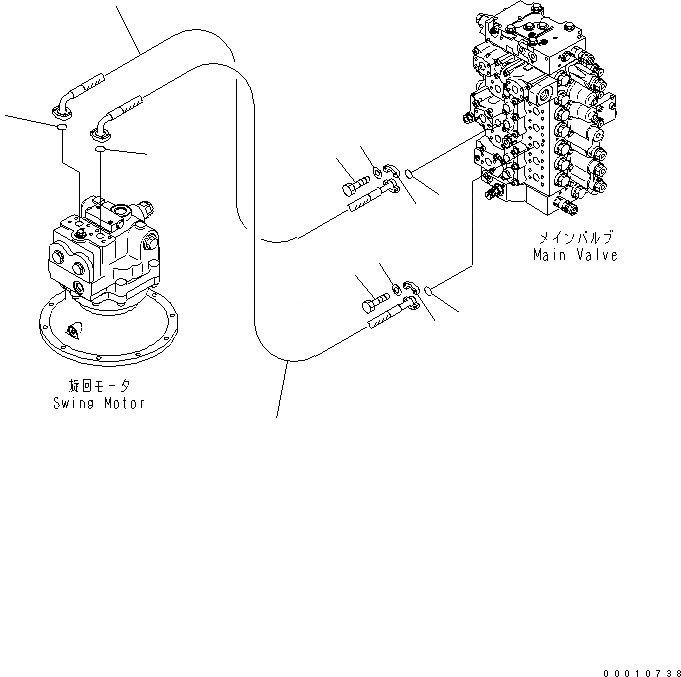 メインバルブ
Main Valve

旋回モータ
Swing Motor

00010738