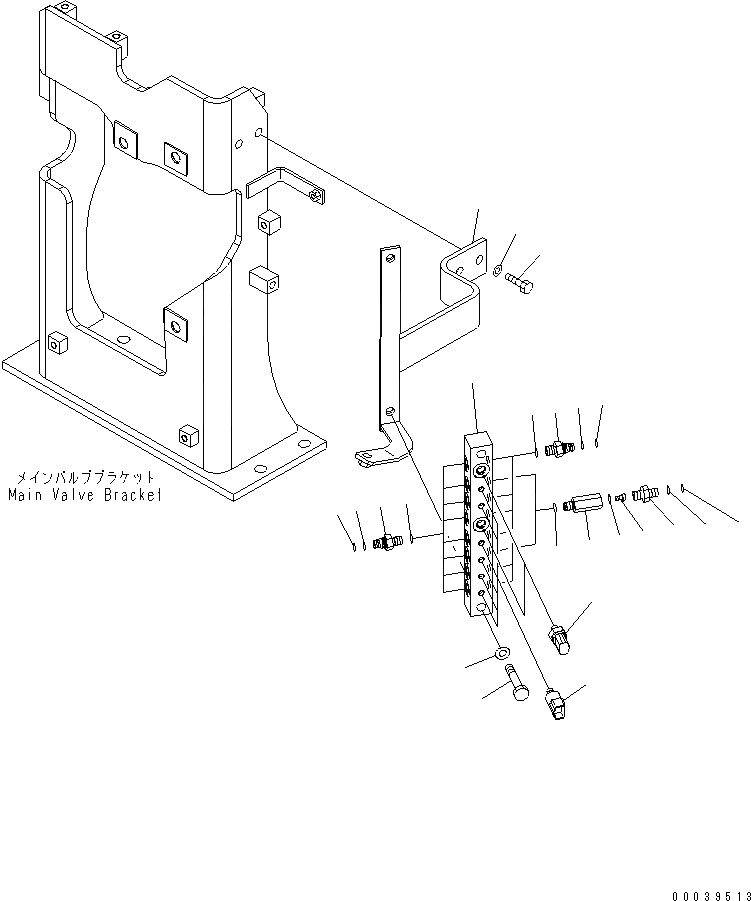 メインバルブブラケット
Main Valve Bracket

00039513