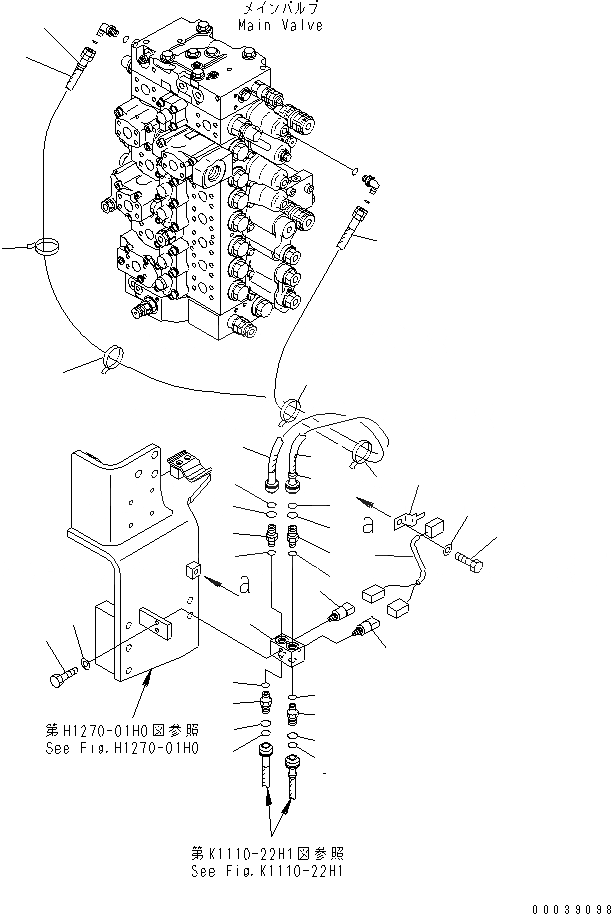 メインバルブ
Main Valve

a

a

第H1270-01H0図参照
See Fig.H1270-01H0

第K1110-22H1図参照
See Fig.K1110-22H1

00039098