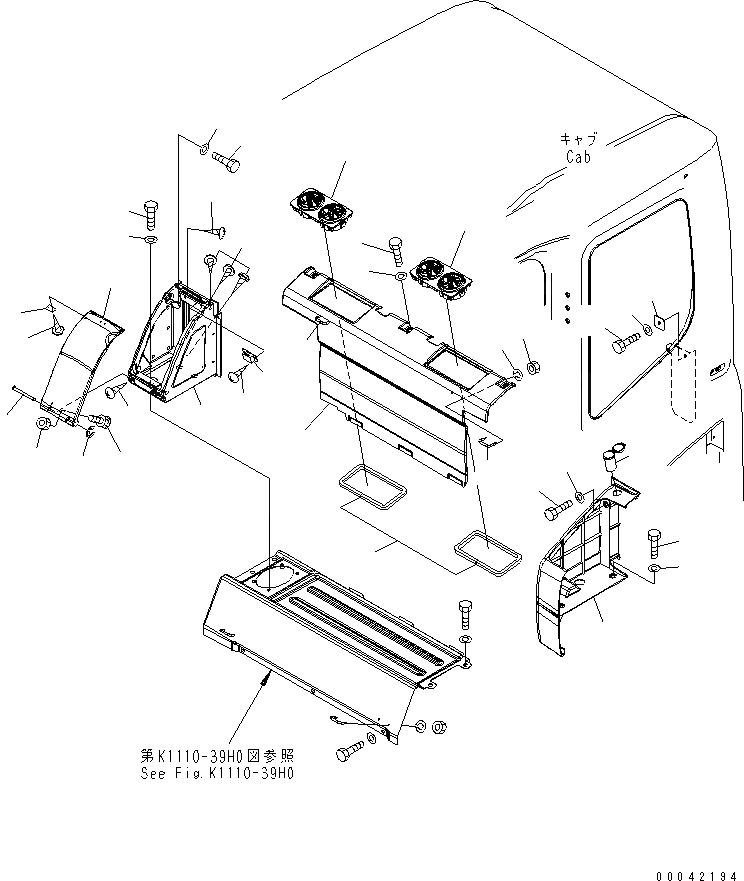 キャブ
Cab

第K1110-39H0図参照
See Fig.K1110-39H0

00042194