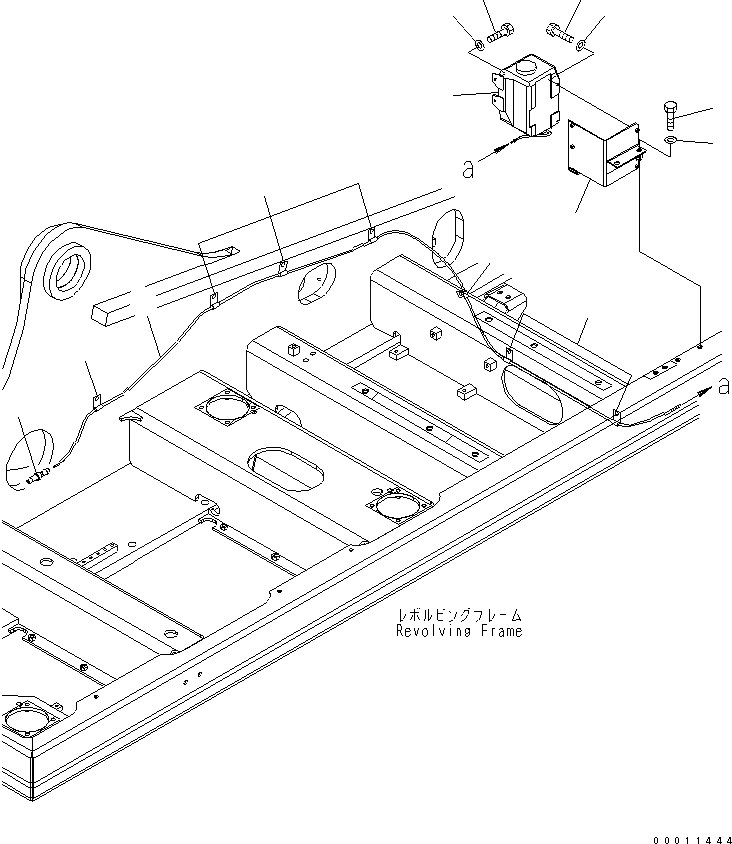 a

a

レボルビングフレーム
Revolving Frame

00011444