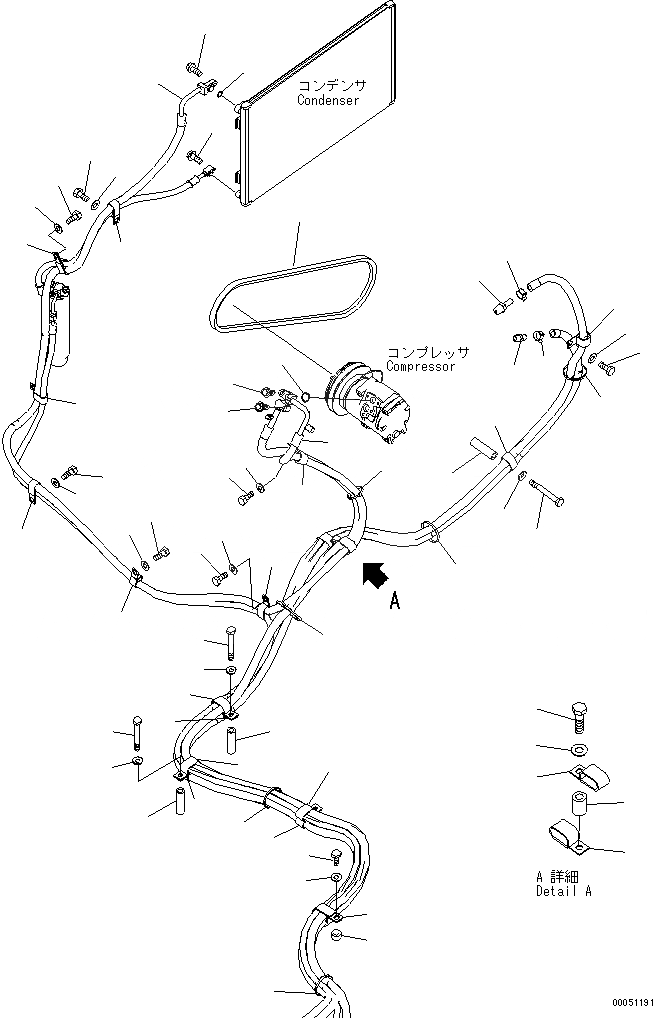 コンデンサ
Condenser

コンプレッサ
Compressor

A

A 詳細
Detail A

00051191