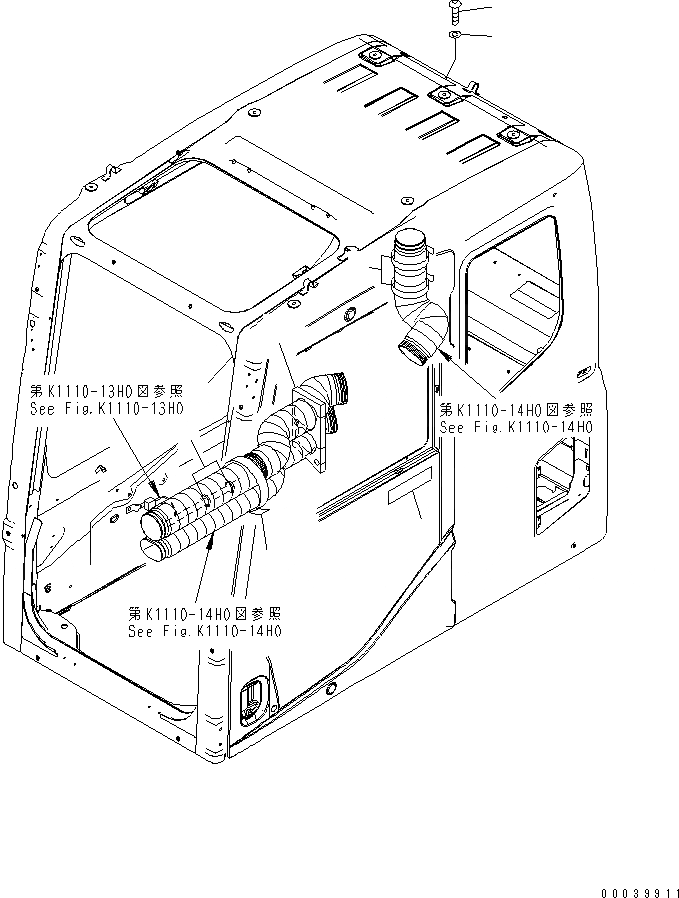 第K1110-13H0図参照
See Fig.K1110-13H0

第K1110-14H0図参照
See Fig.K1110-14H0

第K1110-14H0図参照
See Fig.K1110-14H0

00039911