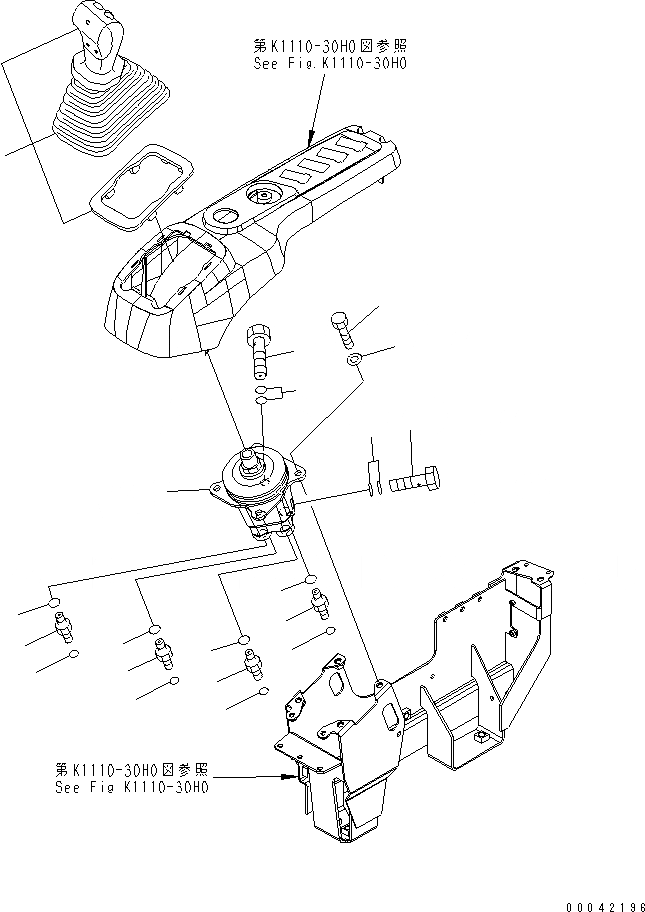 第K1110-30H0図参照
See Fig.K1110-30H0

第K1110-30H0図参照
See Fig K1110-30H0

00042196