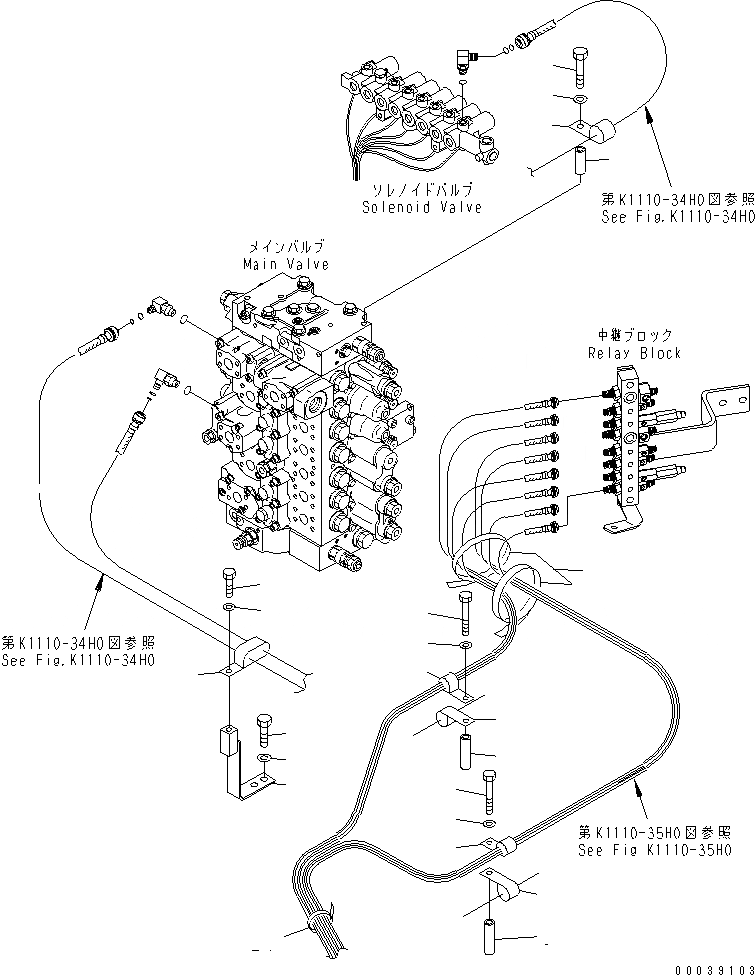 ソレノイドバルブ
Solenoid Valve

第K1110-34H0図参照
See Fig.K1110-34H0

メインバルブ
Main Valve

中継ブロック
Relay Block

第K1110-34H0図参照
See Fig.K1110-34H0

第K1110-35H0図参照
See Fig K1110-35H0

00039103