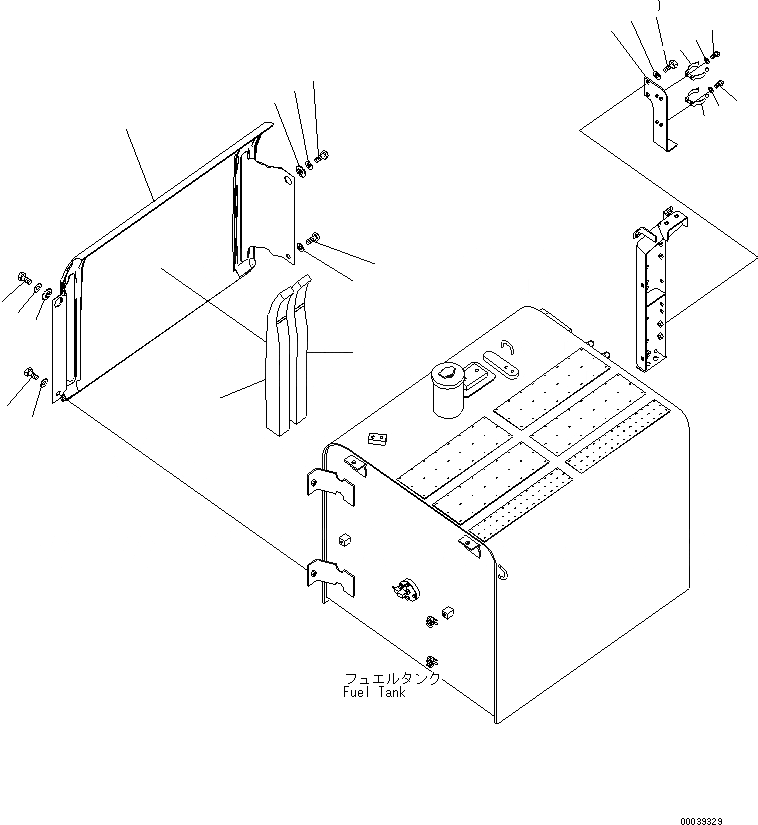 フュエルタンク
Fuel Tank

00039329