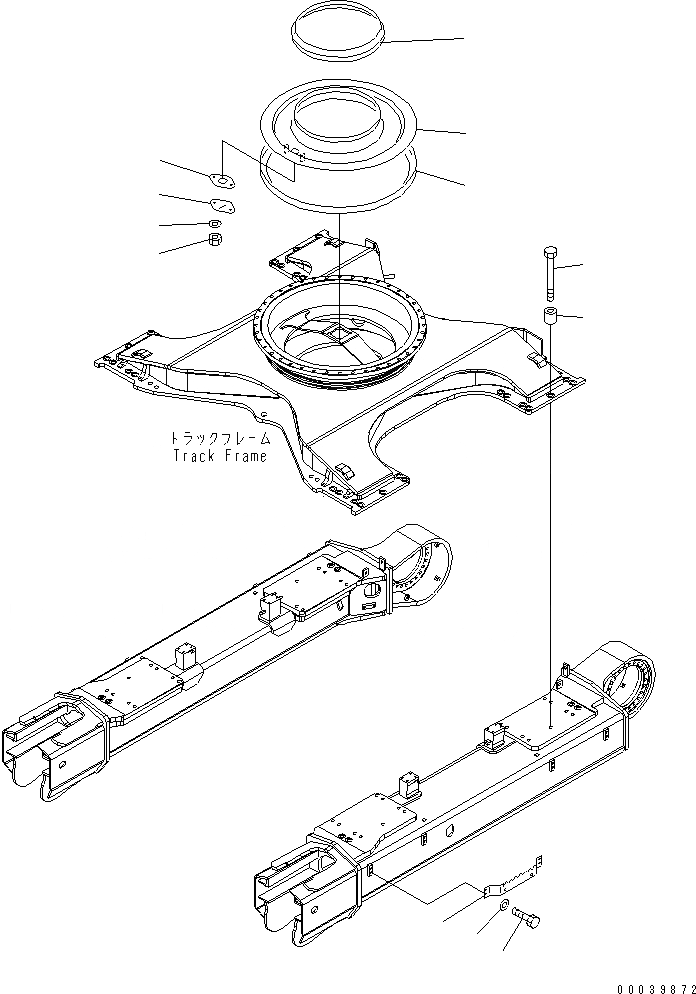 トラックフレーム
Track Frame

00039872