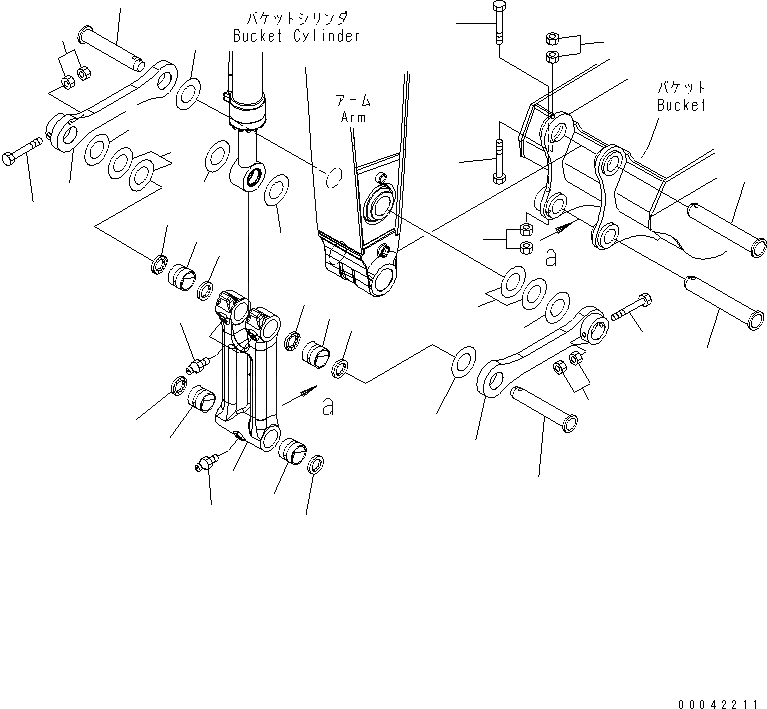 バケットシリンダ
Bucket Cylinder

アーム
Arm

バケット
Bucket

a

a

00042211