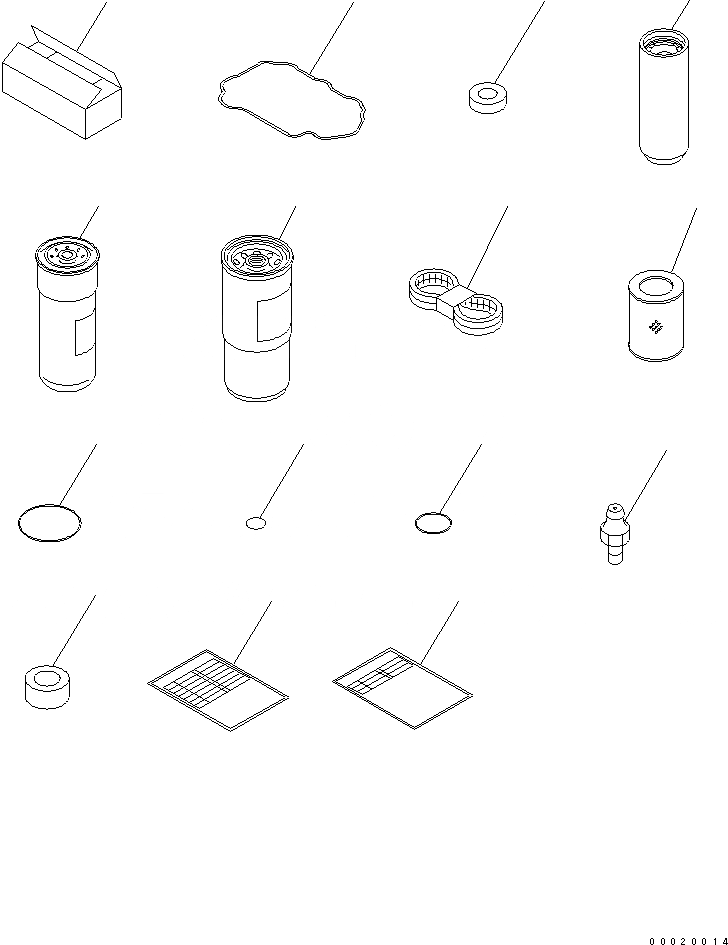 00020014