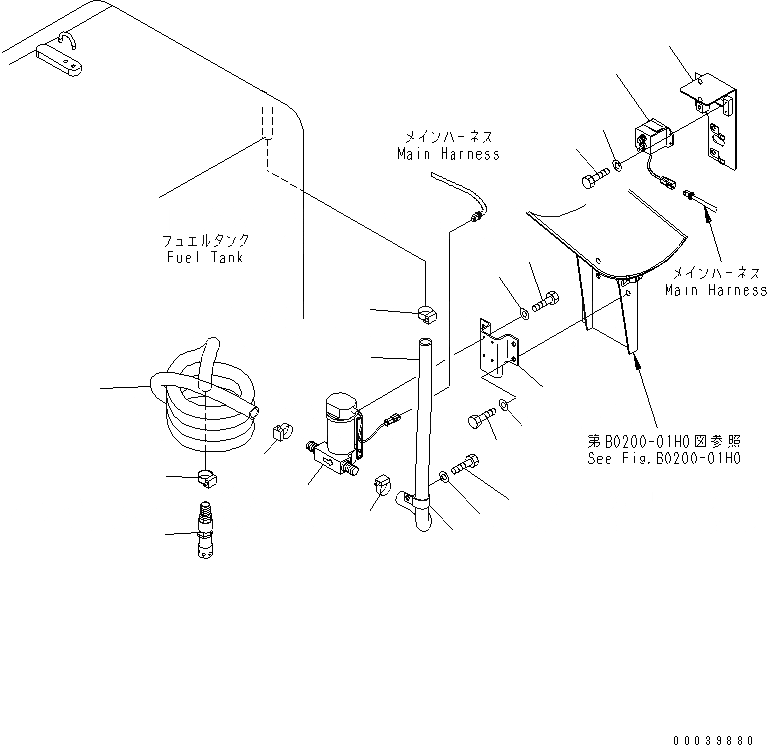 メインハーネス
Main Harness

フュエルタンク
Fuel Tank

メインハーネス
Main Harness

第B0200-01H0図参照
See Fig.B0200-01H0

00039880