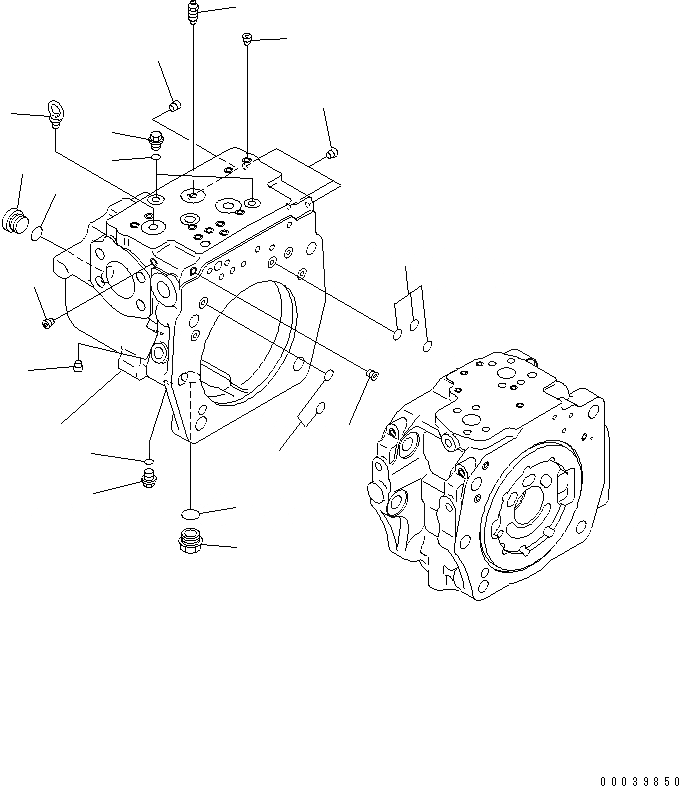 00039850