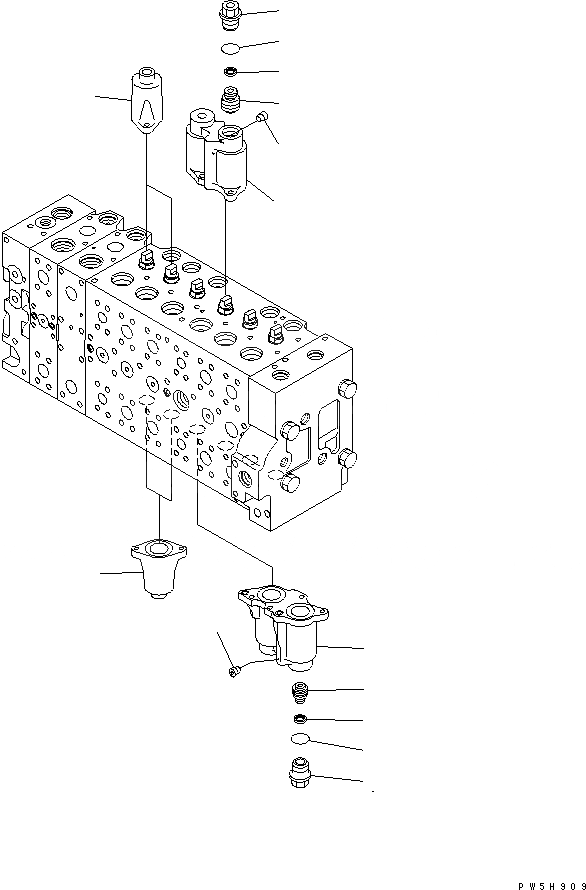 PW5H909