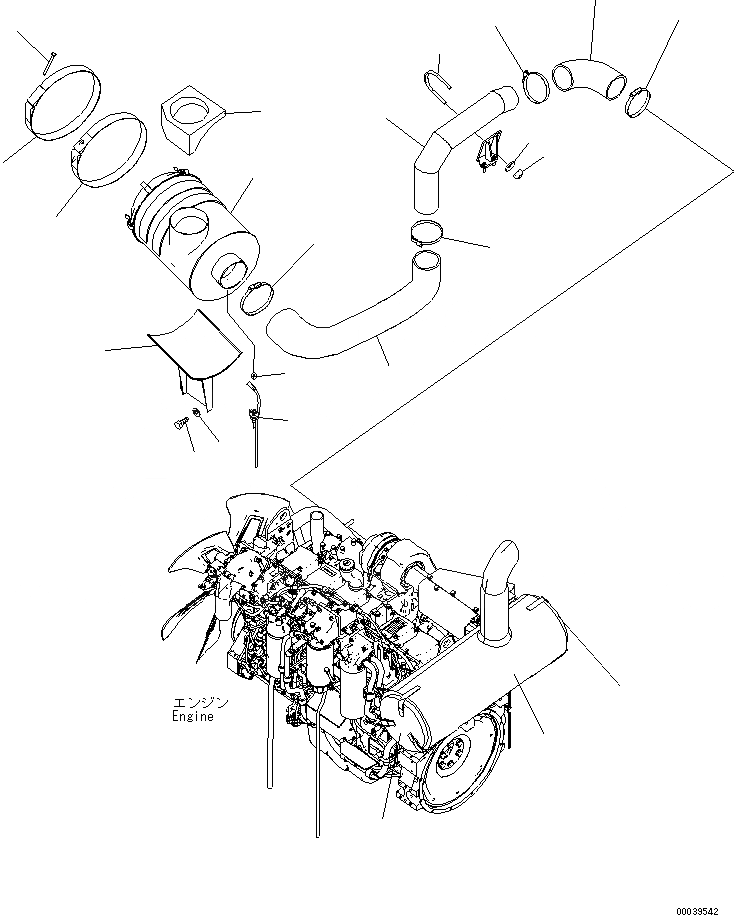 エンジン
Engine

00039542