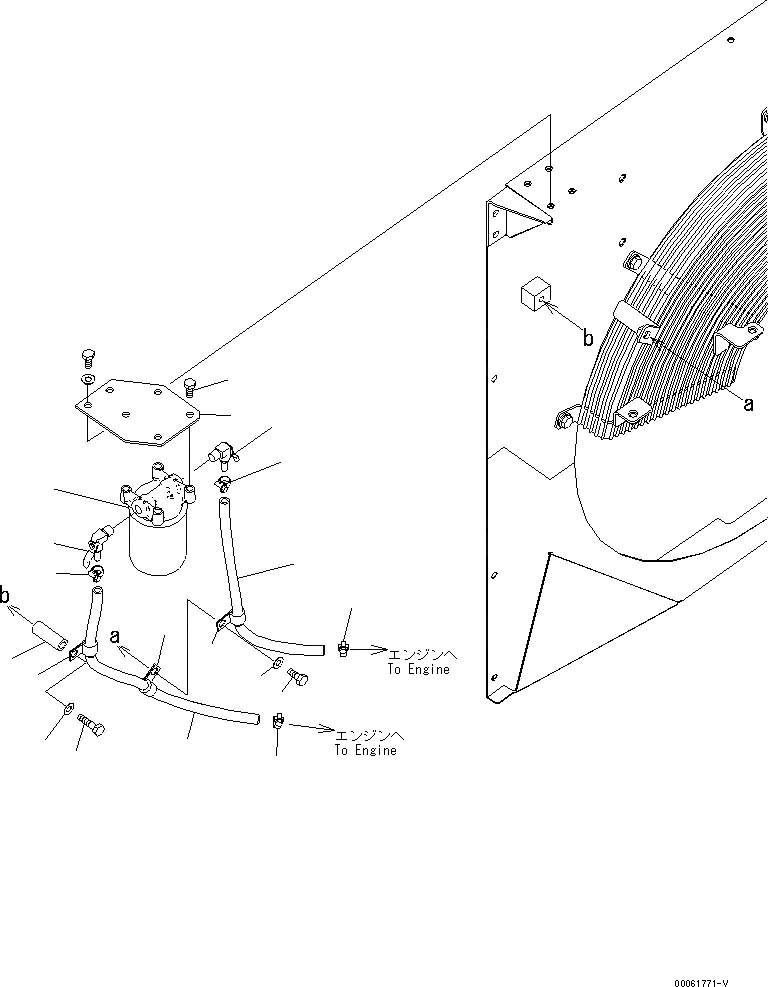 b
a
b
a
エンジンへ
To Engine
エンジンへ
To Engine
00061771-V