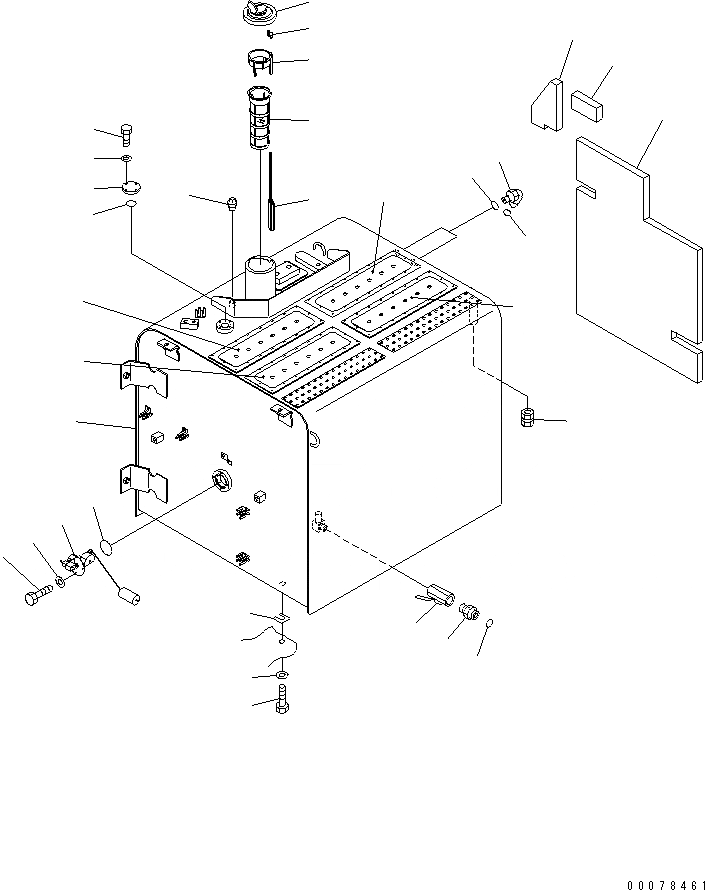 00078461