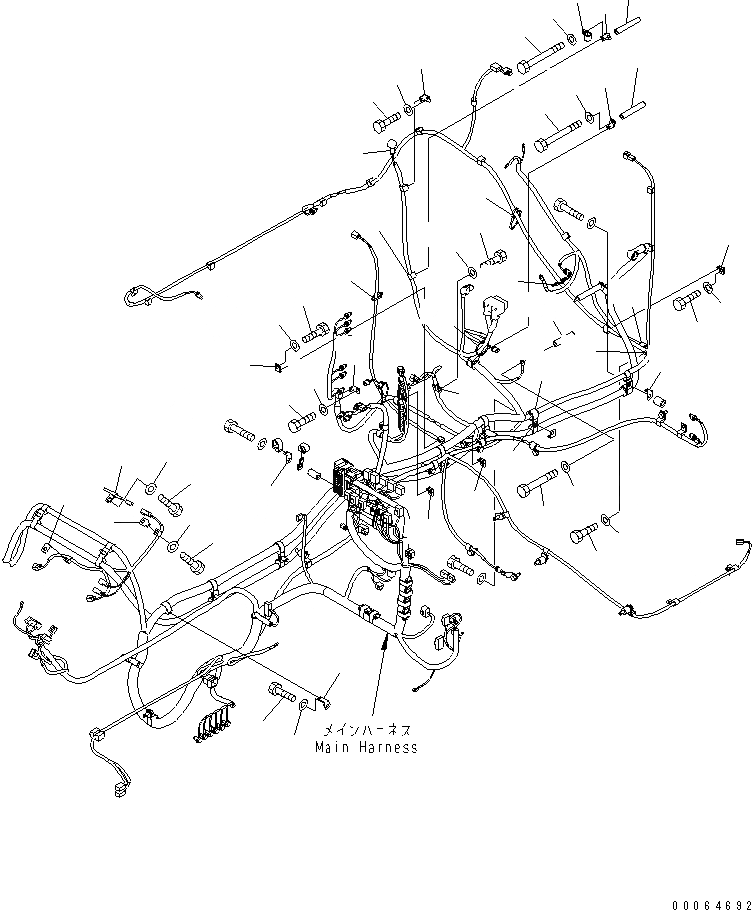 メインハーネス
Main Harness

00064692