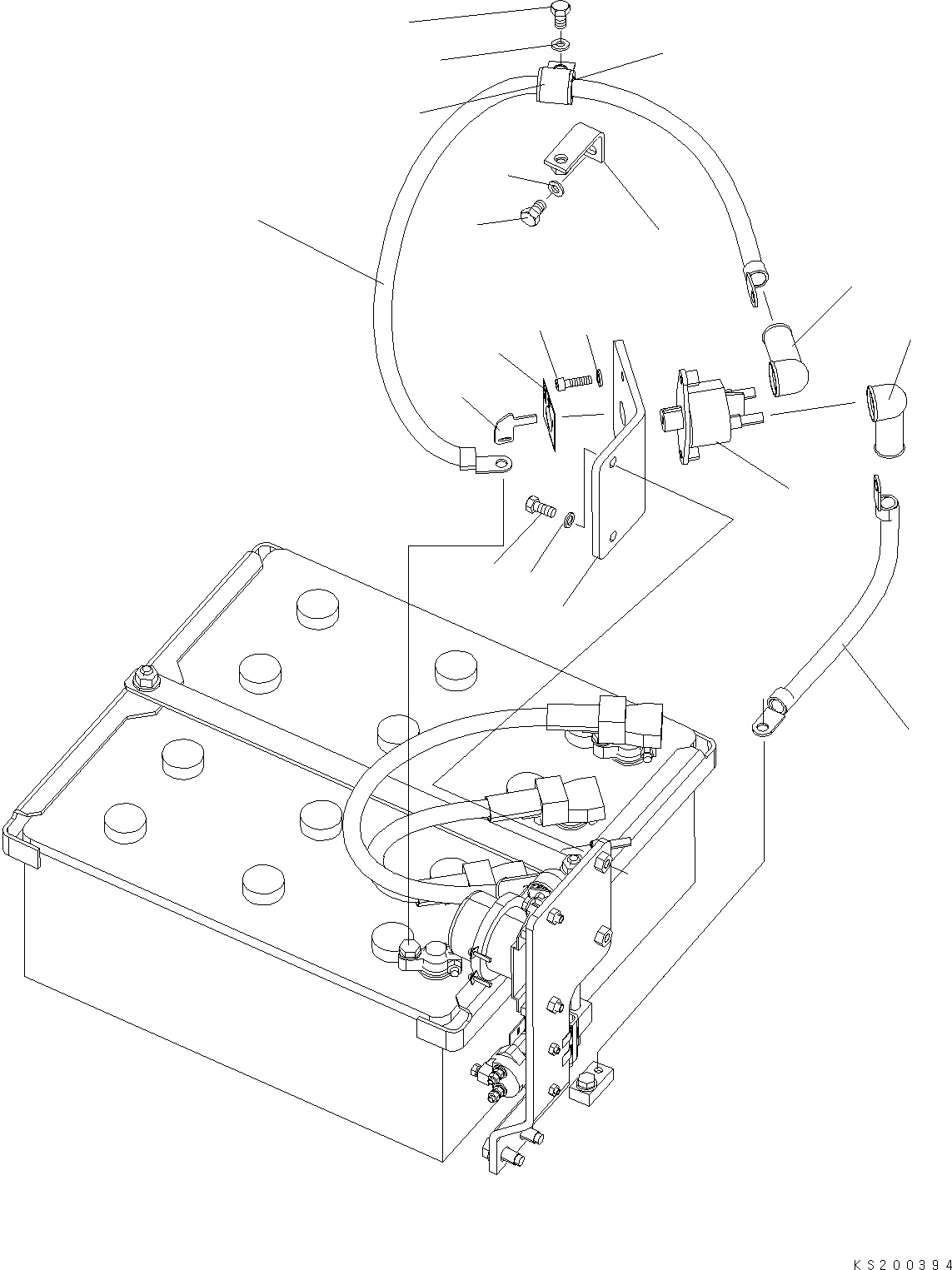 KS200394