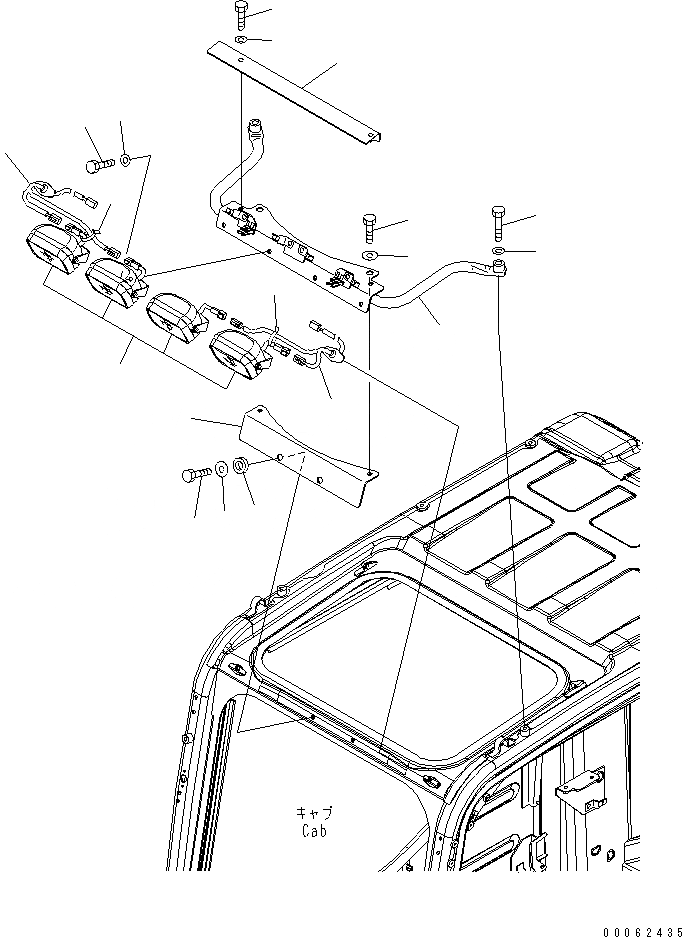 キャブ
Cab

00062435