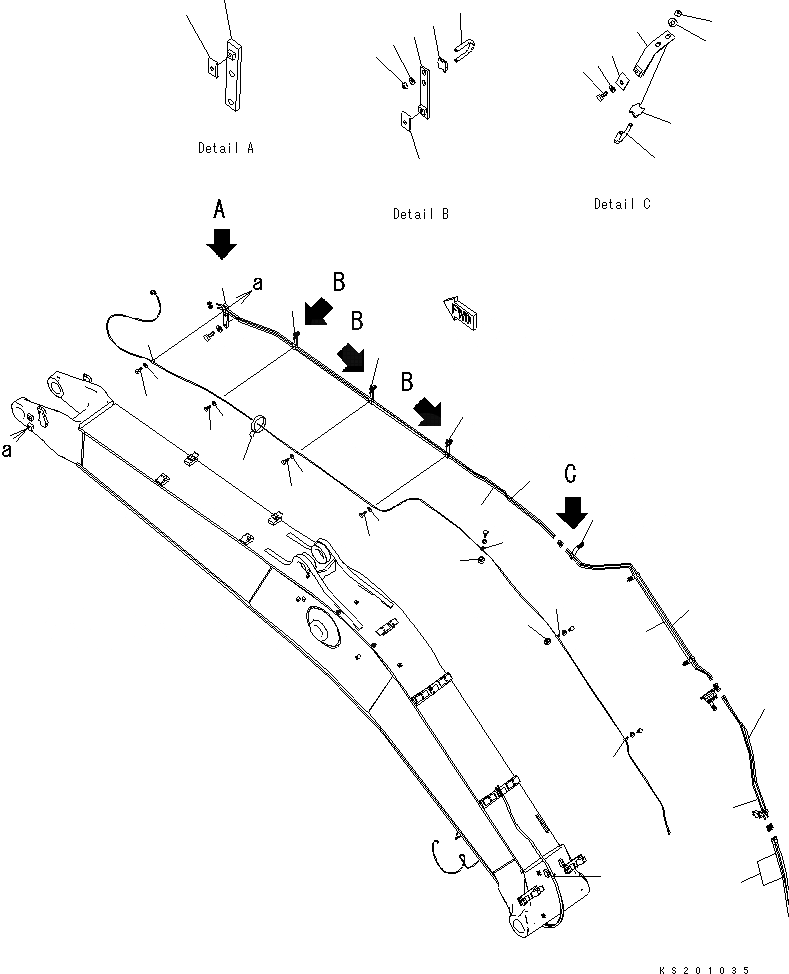 Detail A

Detail B

Detail C

A

a

B

B

B

a

C

KS201035