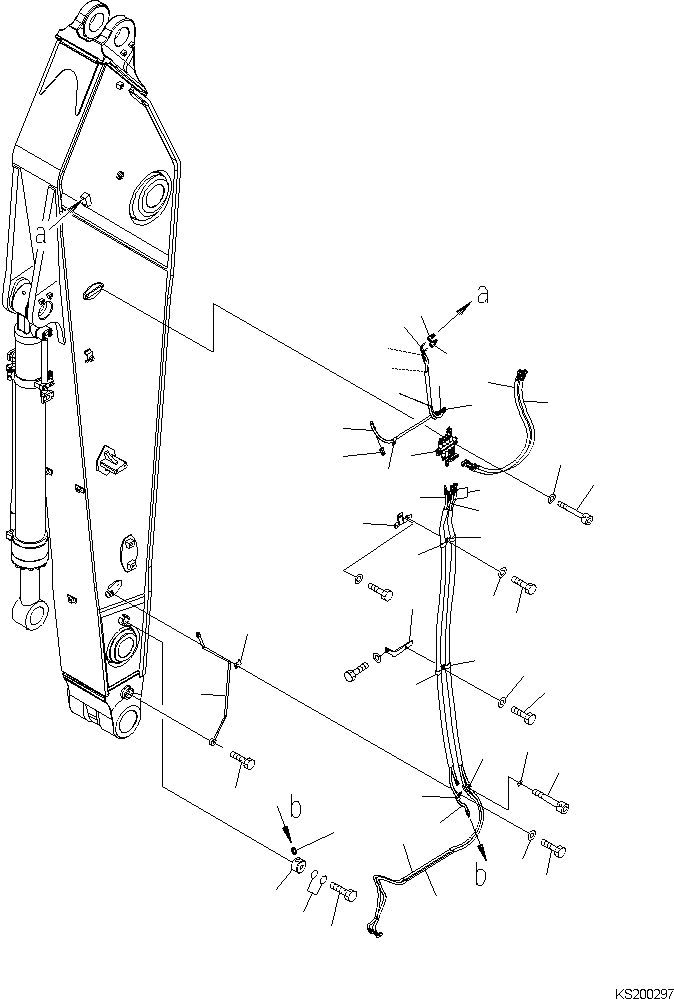 a
a
b
b
KS200297