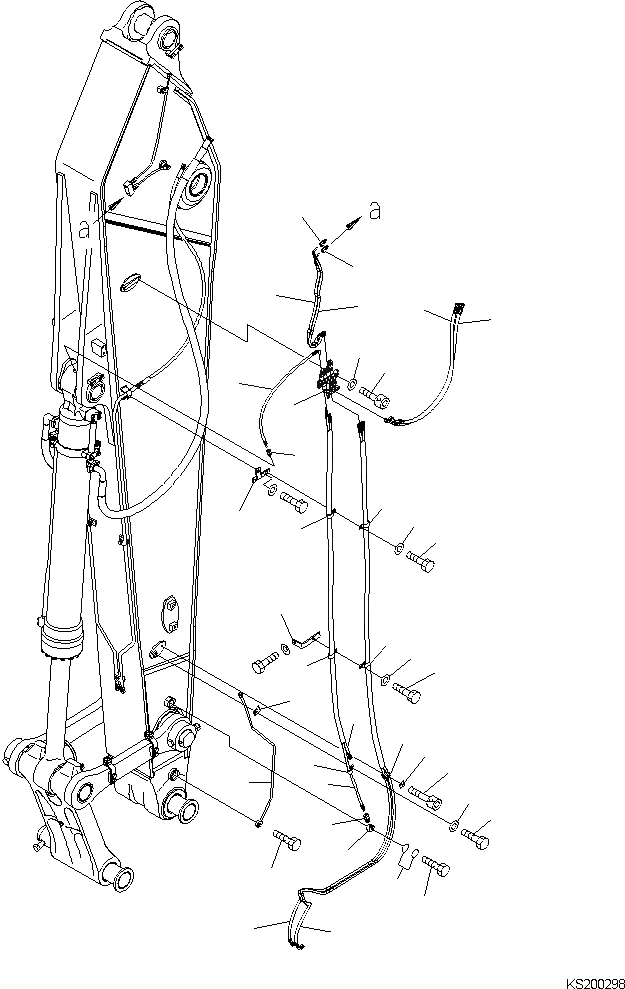 a
a

KS200298