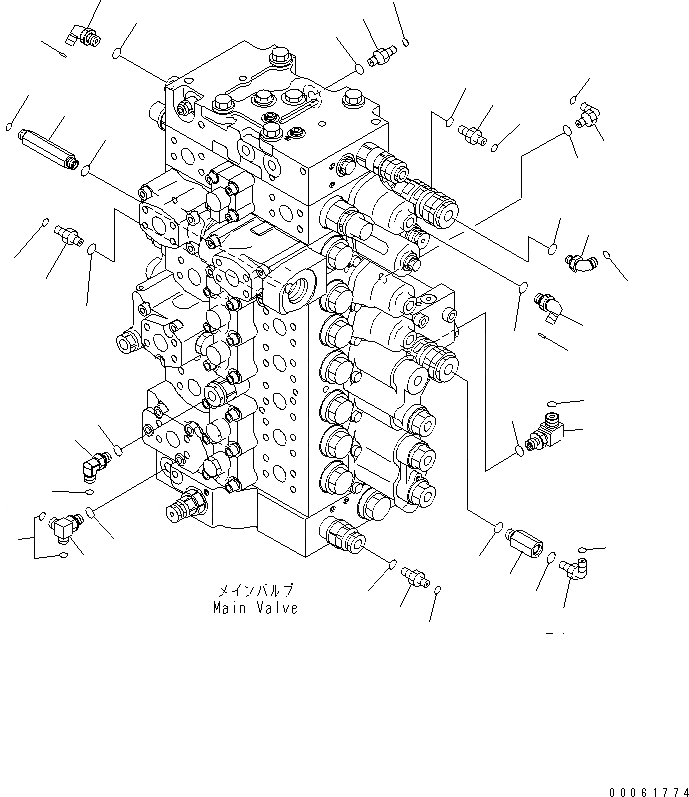 メインバルブ
Main Valve

00061774