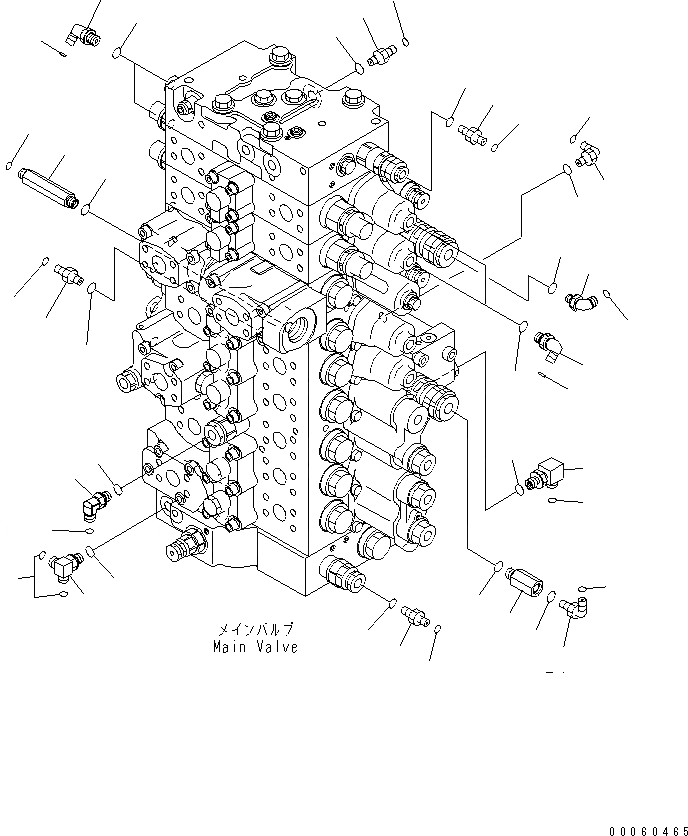 メインバルブ
Main Valve

00060465