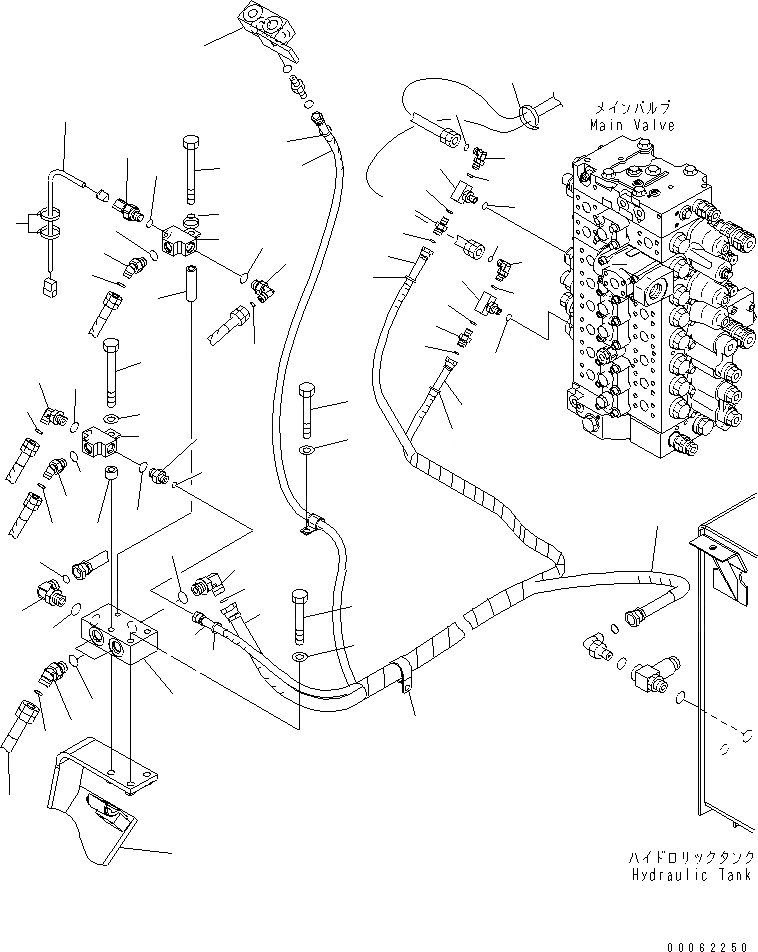 メインバルブ
Main Valve

ハイドロリックタンク
Hydraulic Tank

00062250