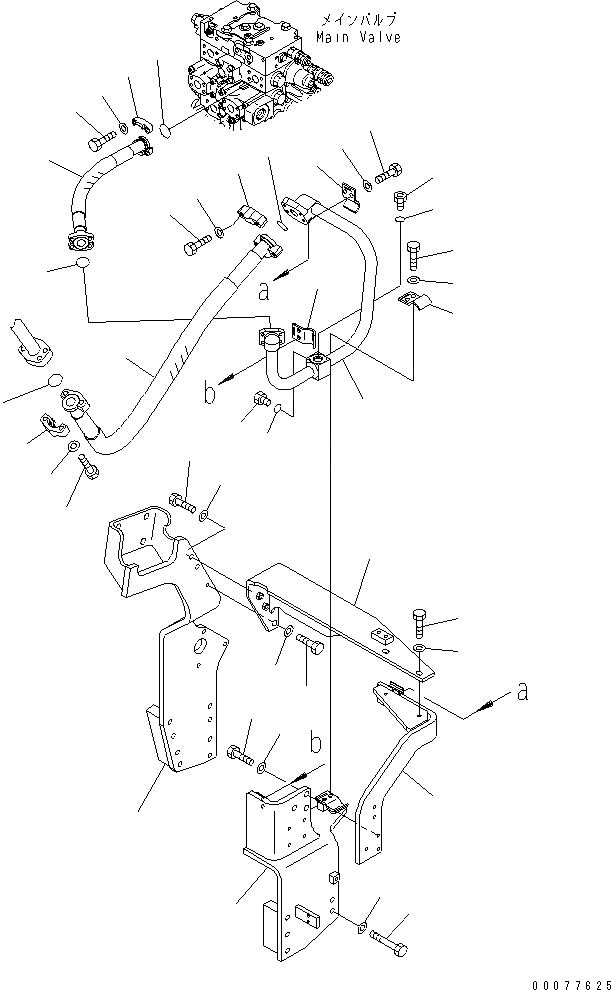 メインバルブ
Main Valve

a

b

a

b

00077625