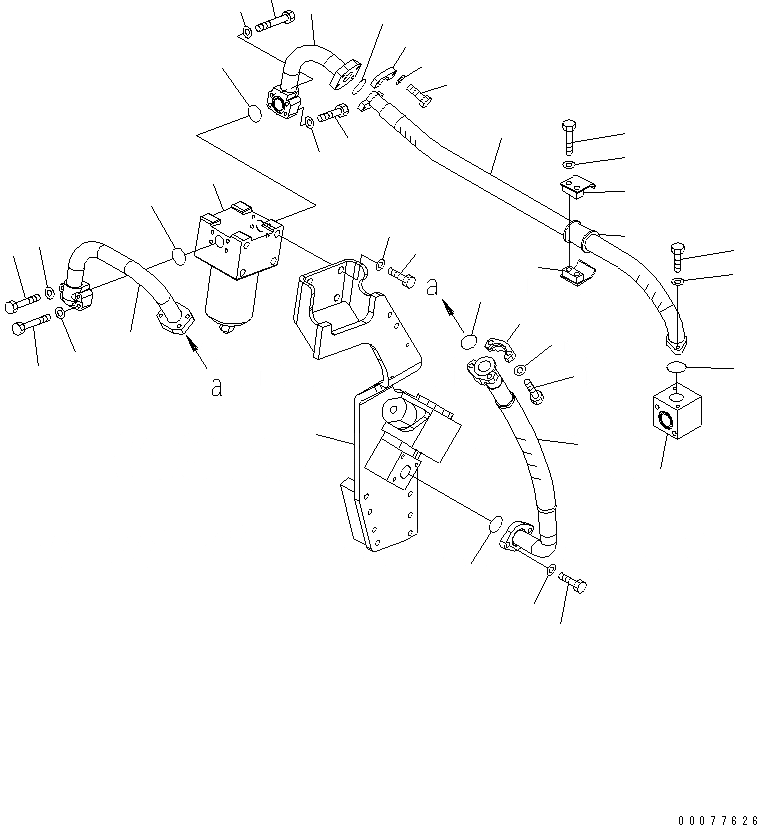 a

a

00077626