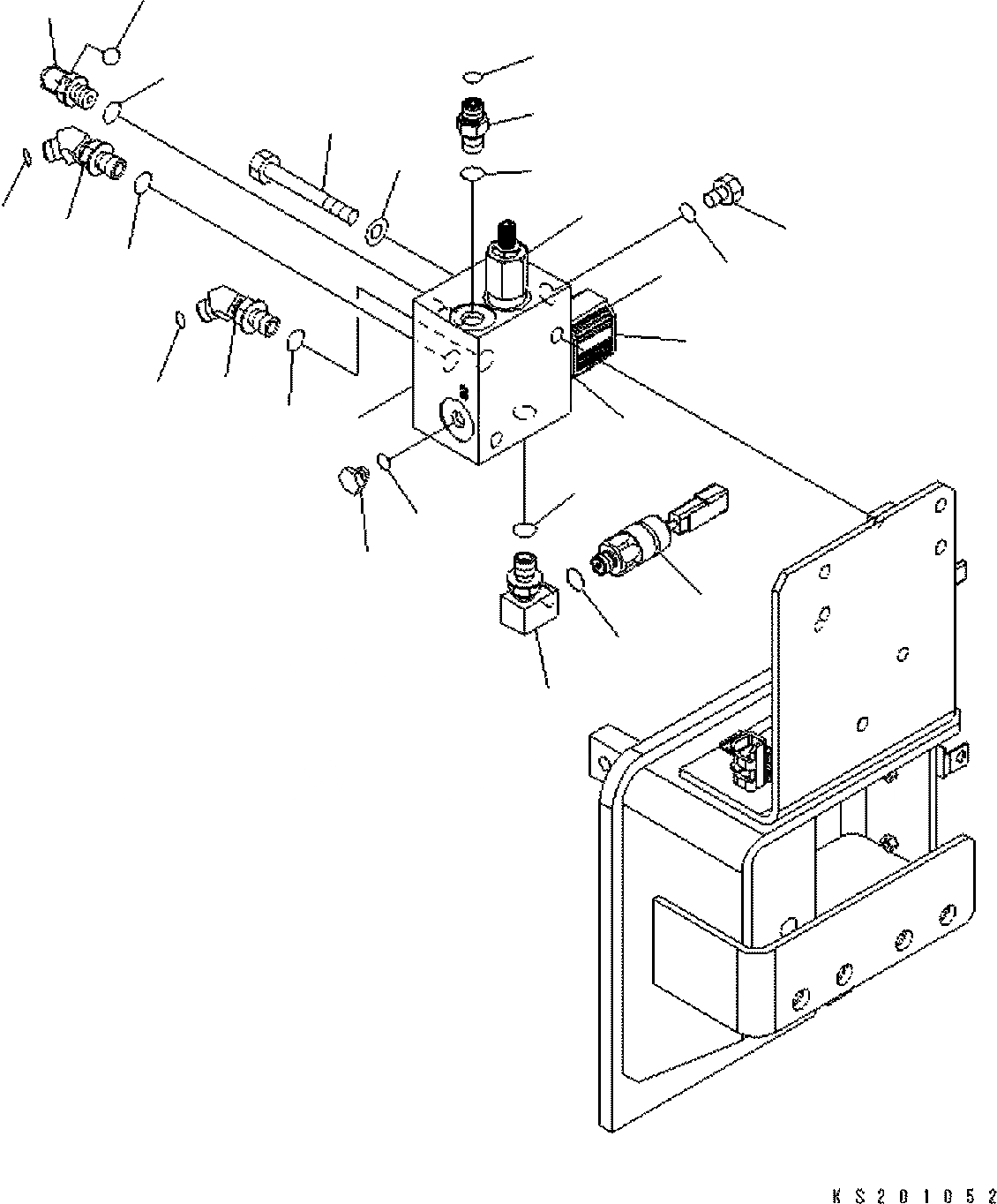 KS201052