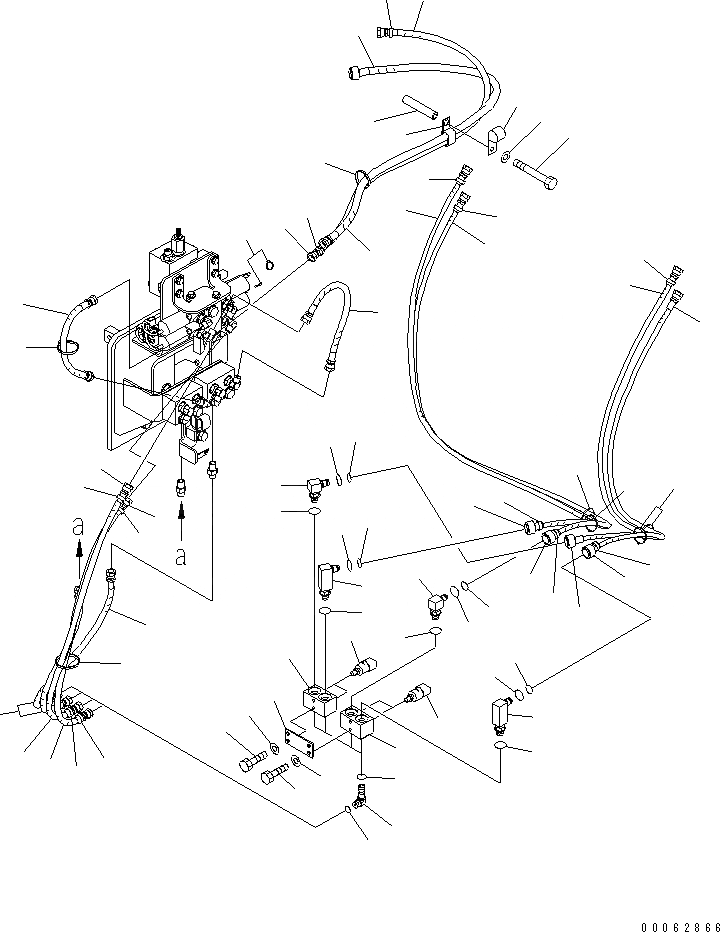 b
a
a
00062866