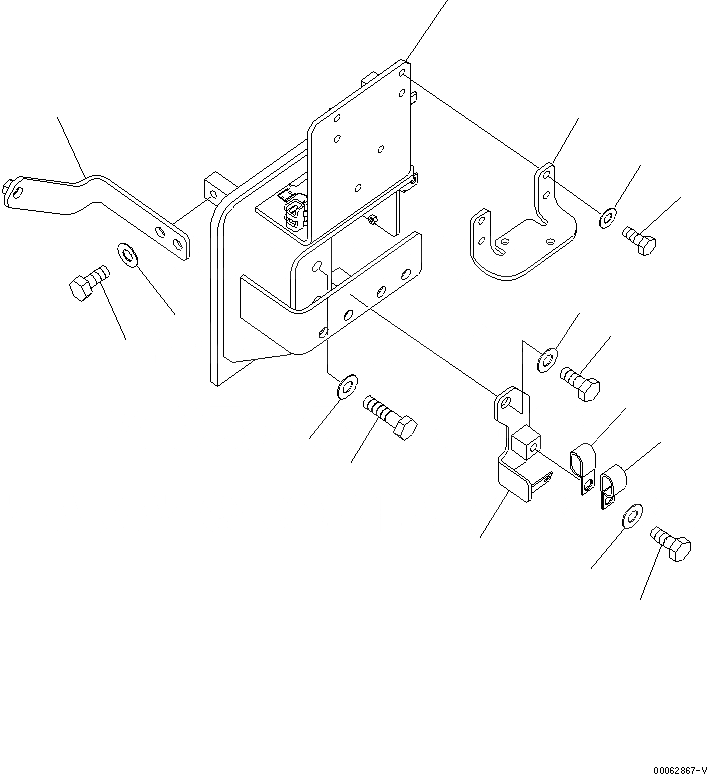 00062867-V