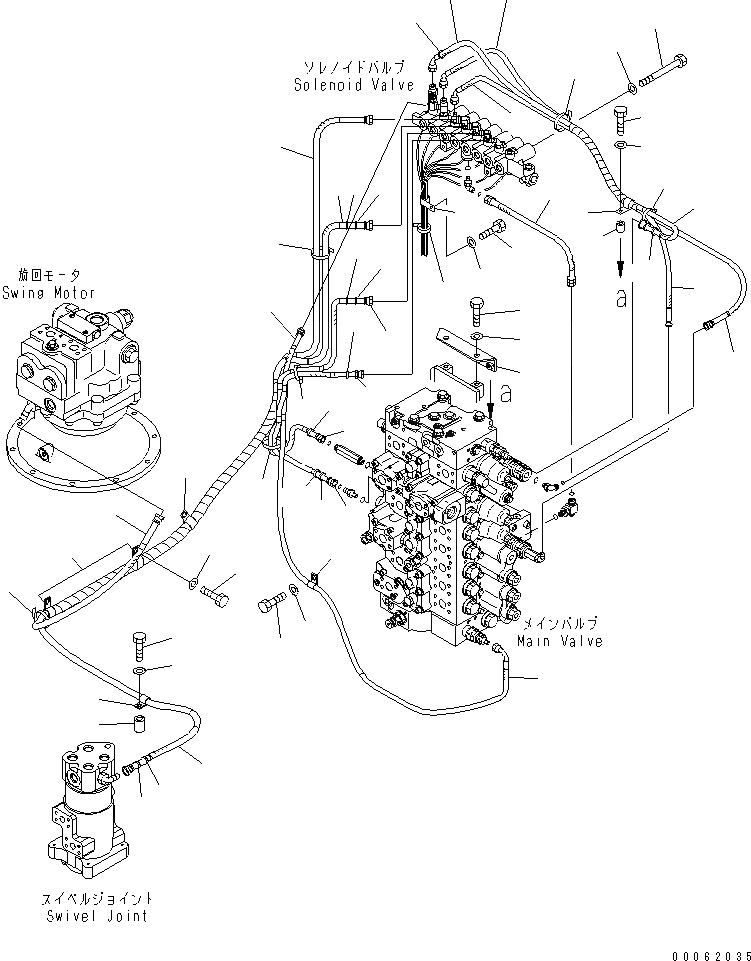 ソレノイドバルブ
Solenoid Valve

旋回モータ
Swing Motor

a

a

メインバルブ
Main Valve

スイベルジョイント
Swivel Joint

00062035