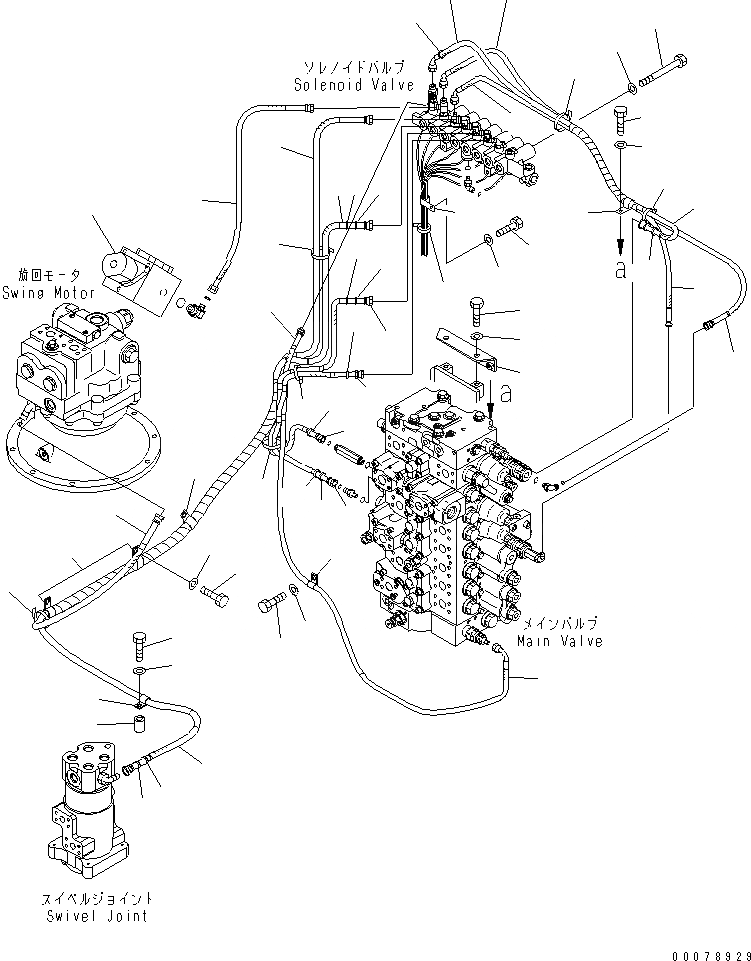 ソレノイドバルブ
Solenoid Valve

旋回モータ
Swing Motor

a

a

メインバルブ
Main Valve

スイベルジョイント
Swivel Joint

00078929